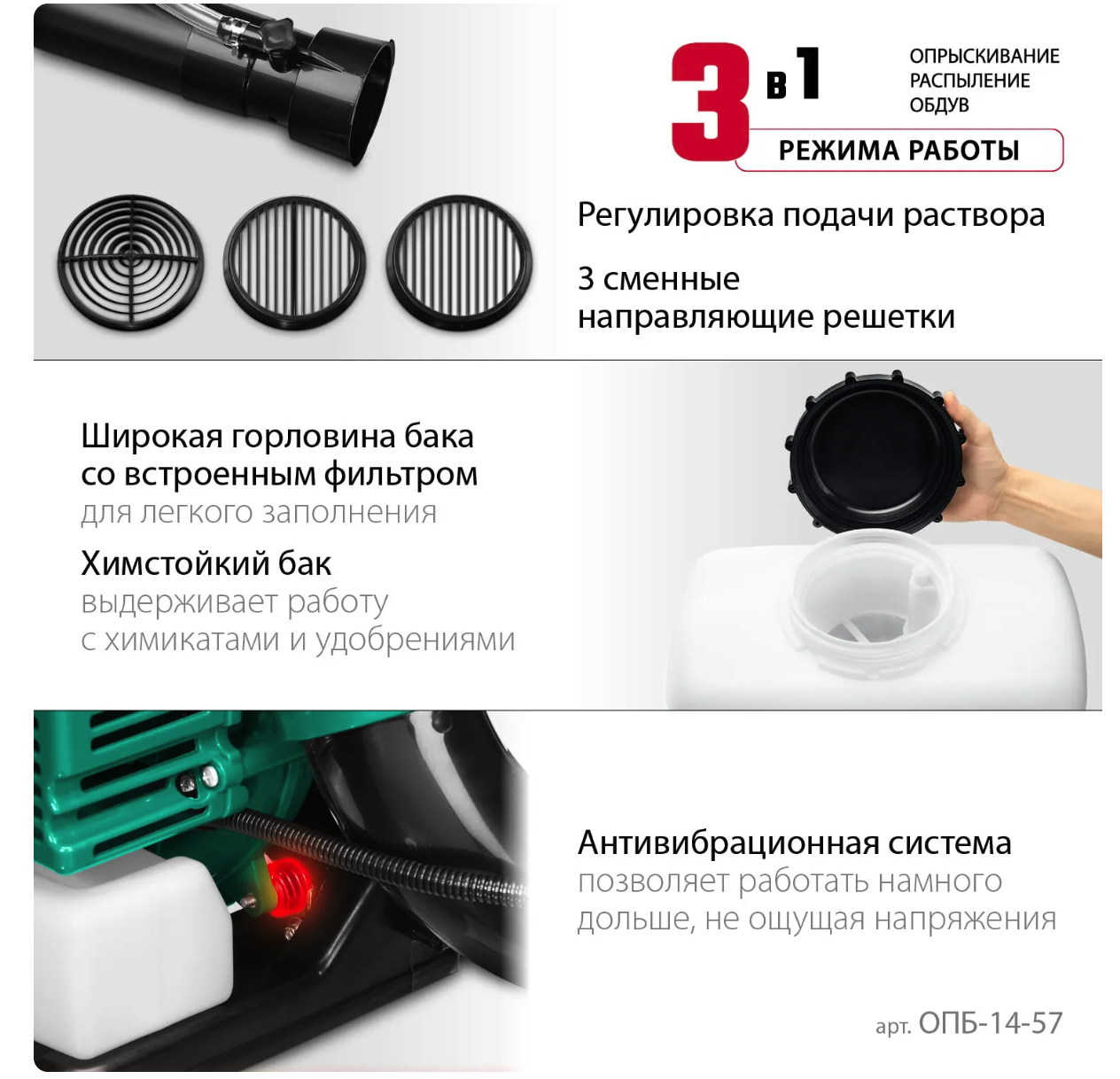 3 в 1
ОПРЫСКИВАНИЕ
РАСПЫЛЕНИЕ
ОБДУВ
РЕЖИМА РАБОТЫ

Регулировка подачи раствора

3 сменные направляющие решетки

Широкая горловина бака со встроенным фильтром
для легкого заполнения

Химстойкий бак
выдерживает работу с химикатами и удобрениями

Антивибрационная система
позволяет работать намного дольше, не ощущая напряжения

арт. ОПБ-14-57